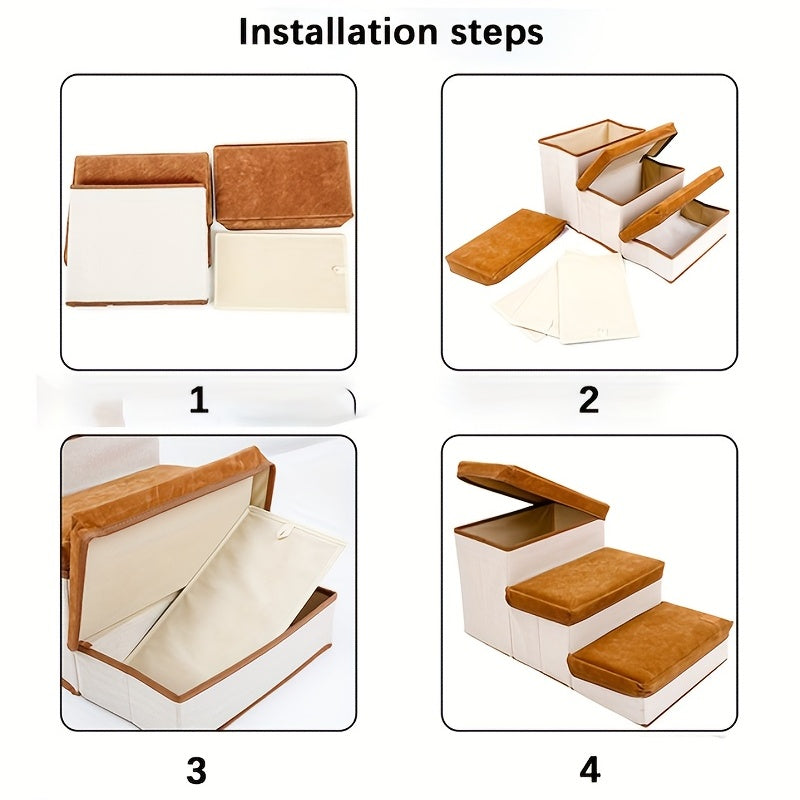 Installation steps

1

2

3

4