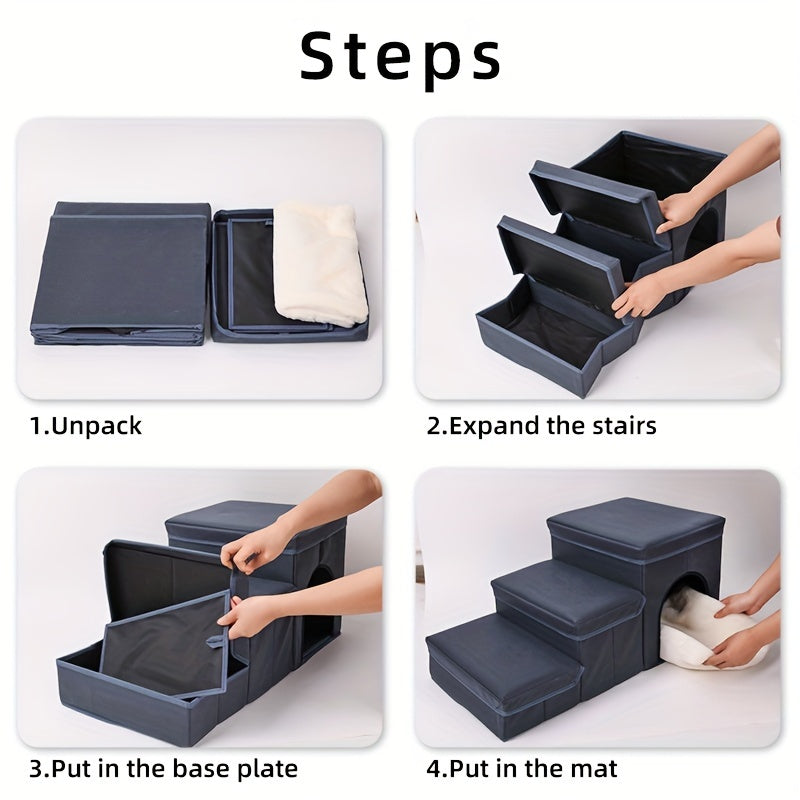 Steps

1.Unpack

2.Expand the stairs

3.Put in the base plate

4.Put in the mat