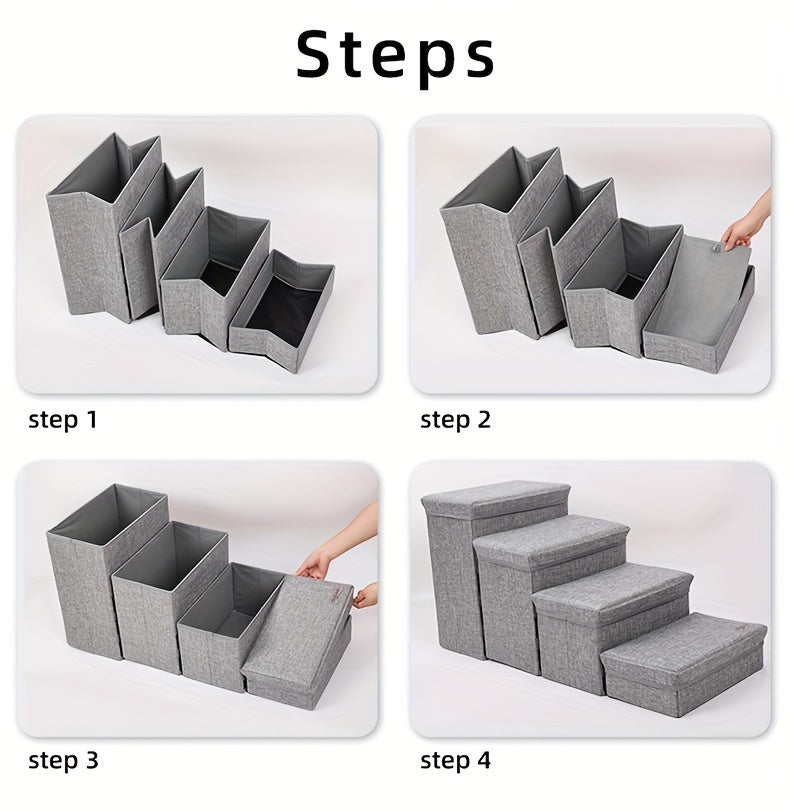 Steps

step 1

step 2

step 3

step 4