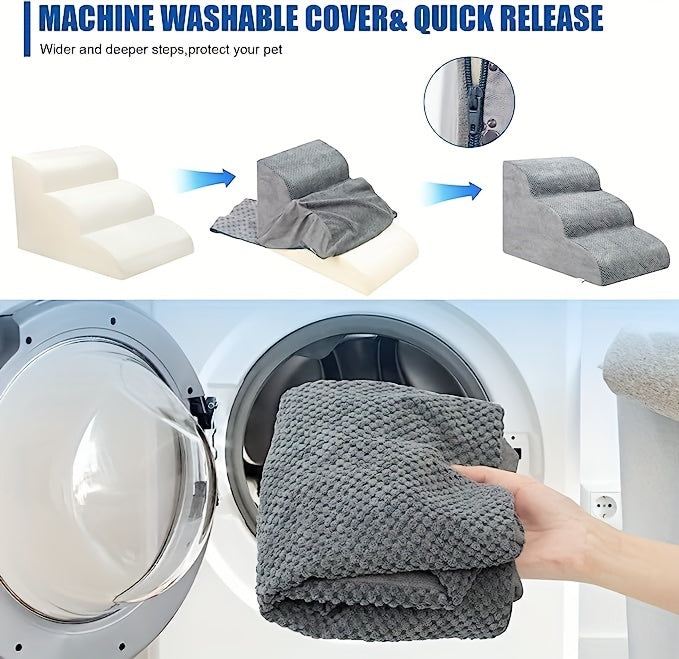 MACHINE WASHABLE COVER& QUICK RELEASE

Wider and deeper steps,protect your pet