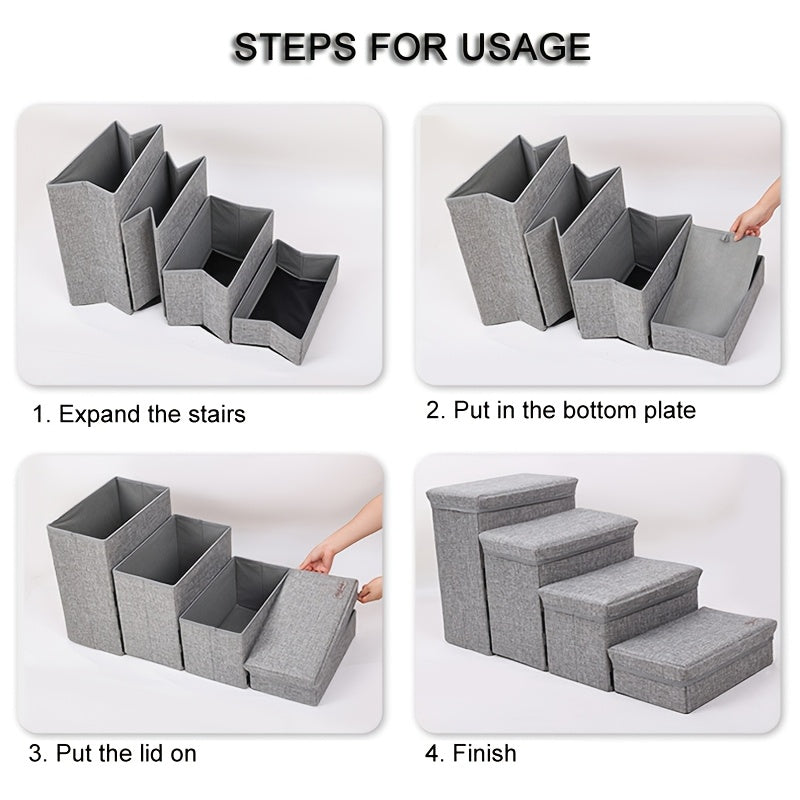 STEPS FOR USAGE

1. Expand the stairs

2. Put in the bottom plate

3. Put the lid on

4. Finish